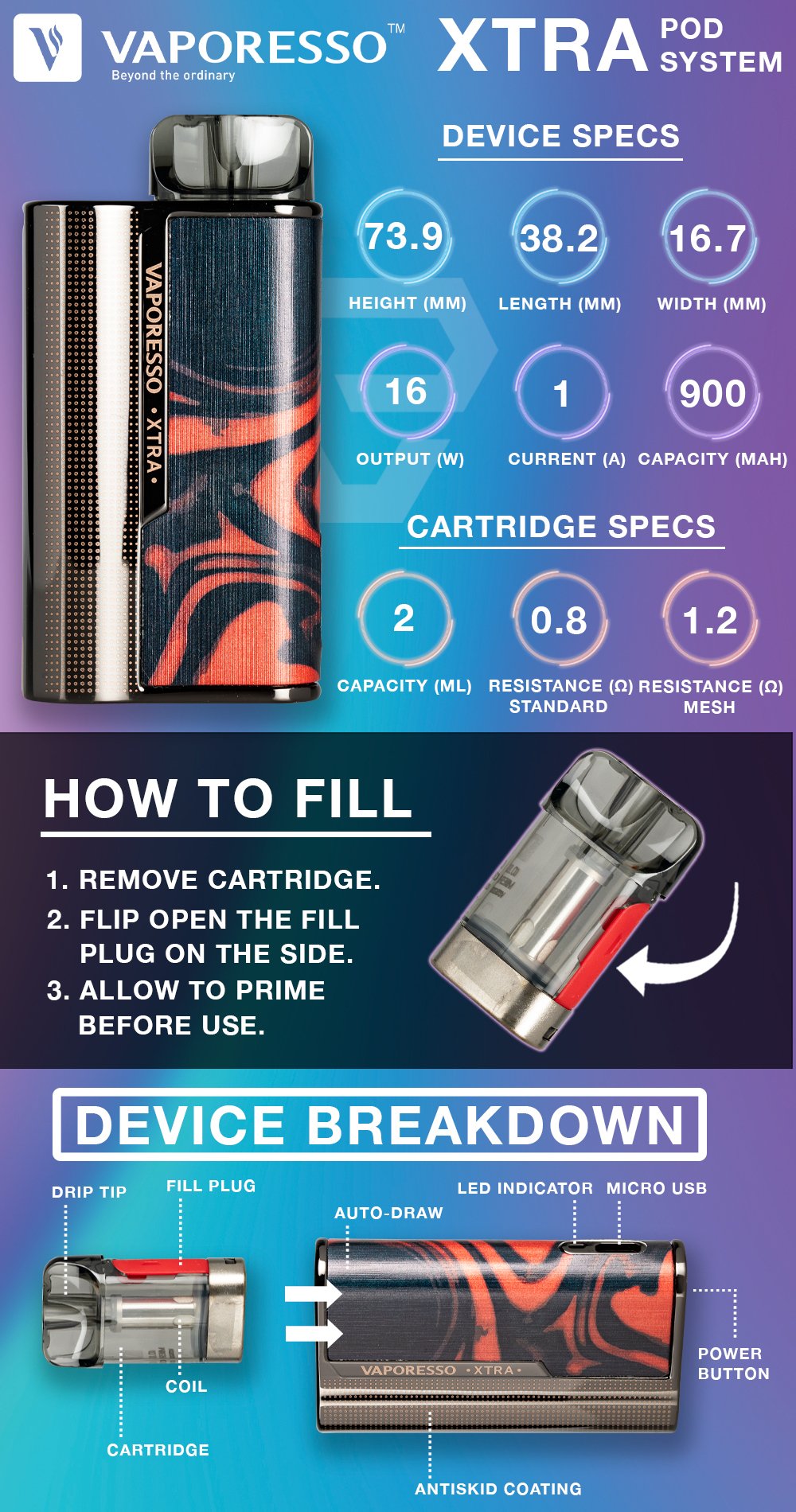 VAPORESSO™
Beyond the ordinary

XTRA POD SYSTEM

VAPORESSO · XTRA ·

DEVICE SPECS

73.9
HEIGHT (MM)

38.2
LENGTH (MM)

16.7
WIDTH (MM)

16
OUTPUT (W)

1
CURRENT (A)

900
CAPACITY (MAH)

CARTRIDGE SPECS

2
CAPACITY (ML)

0.8
RESISTANCE (Ω) STANDARD

1.2
RESISTANCE (Ω) MESH

HOW TO FILL

1. REMOVE CARTRIDGE.
2. FLIP OPEN THE FILL PLUG ON THE SIDE.
3. ALLOW TO PRIME BEFORE USE.

DEVICE BREAKDOWN

DRIP TIP
FILL PLUG
COIL
CARTRIDGE
AUTO-DRAW
LED INDICATOR
MICRO USB
POWER BUTTON
VAPORESSO · XTRA ·
ANTISKID COATING